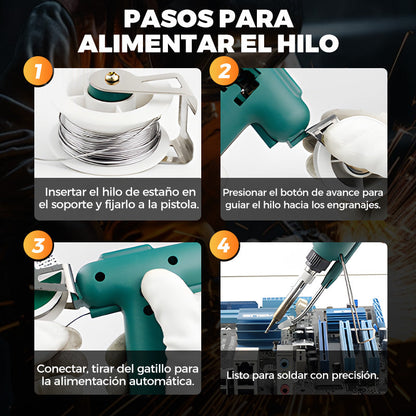 PASOS PARA ALIMENTAR EL HILO

1

Insertar el hilo de estaño en el soporte y fijarlo a la pistola.

2

Presionar el botón de avance para guiar el hilo hacia los engranajes.

3

Conectar, tirar del gatillo para la alimentación automática.

4

Listo para soldar con precisión.