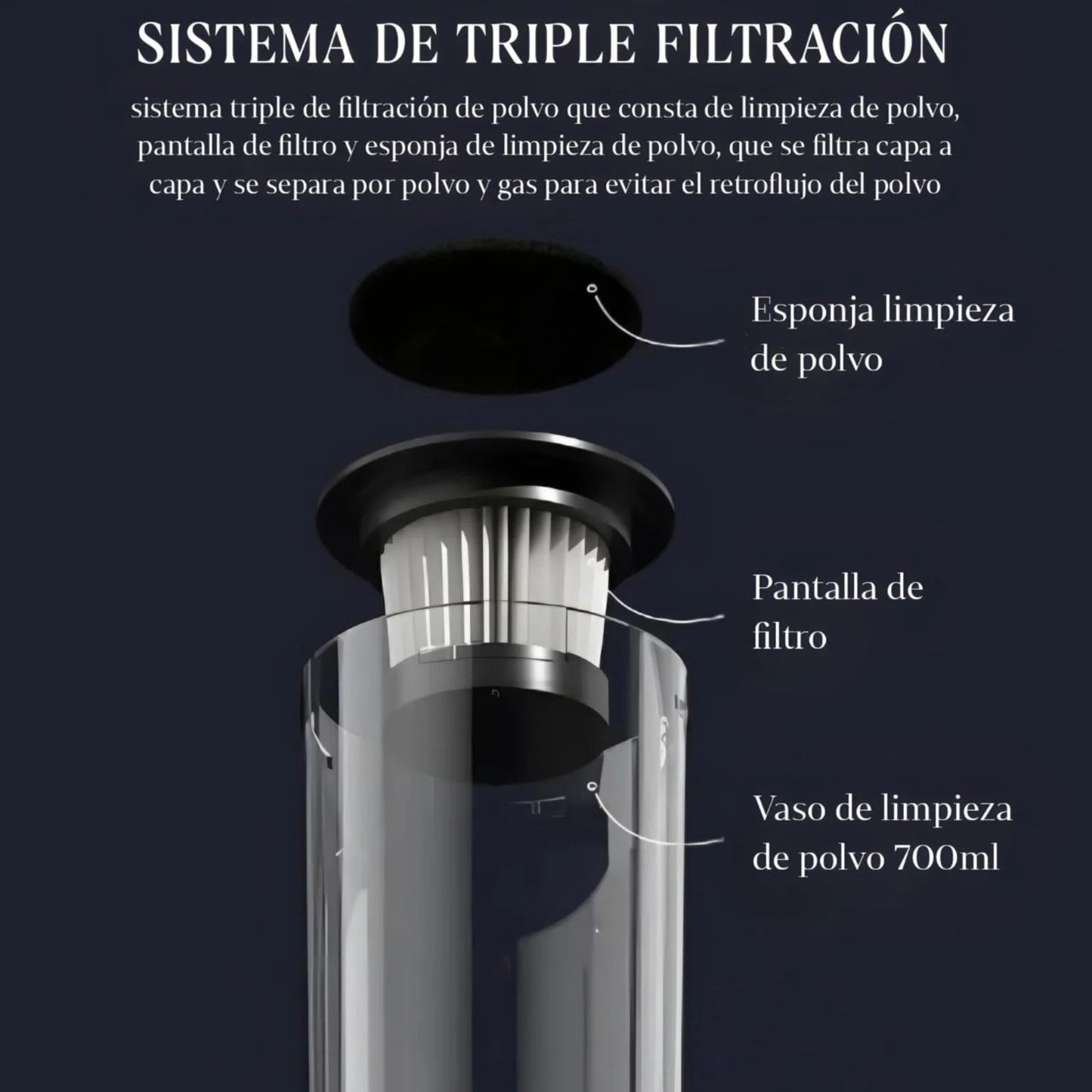 SISTEMA DE TRIPLE FILTRACIÓN

sistema triple de filtración de polvo que consta de limpieza de polvo, pantalla de filtro y esponja de limpieza de polvo, que se filtra capa a capa y se separa por polvo y gas para evitar el retroflujo del polvo

Esponja limpieza de polvo

Pantalla de filtro

Vaso de limpieza de polvo 700ml