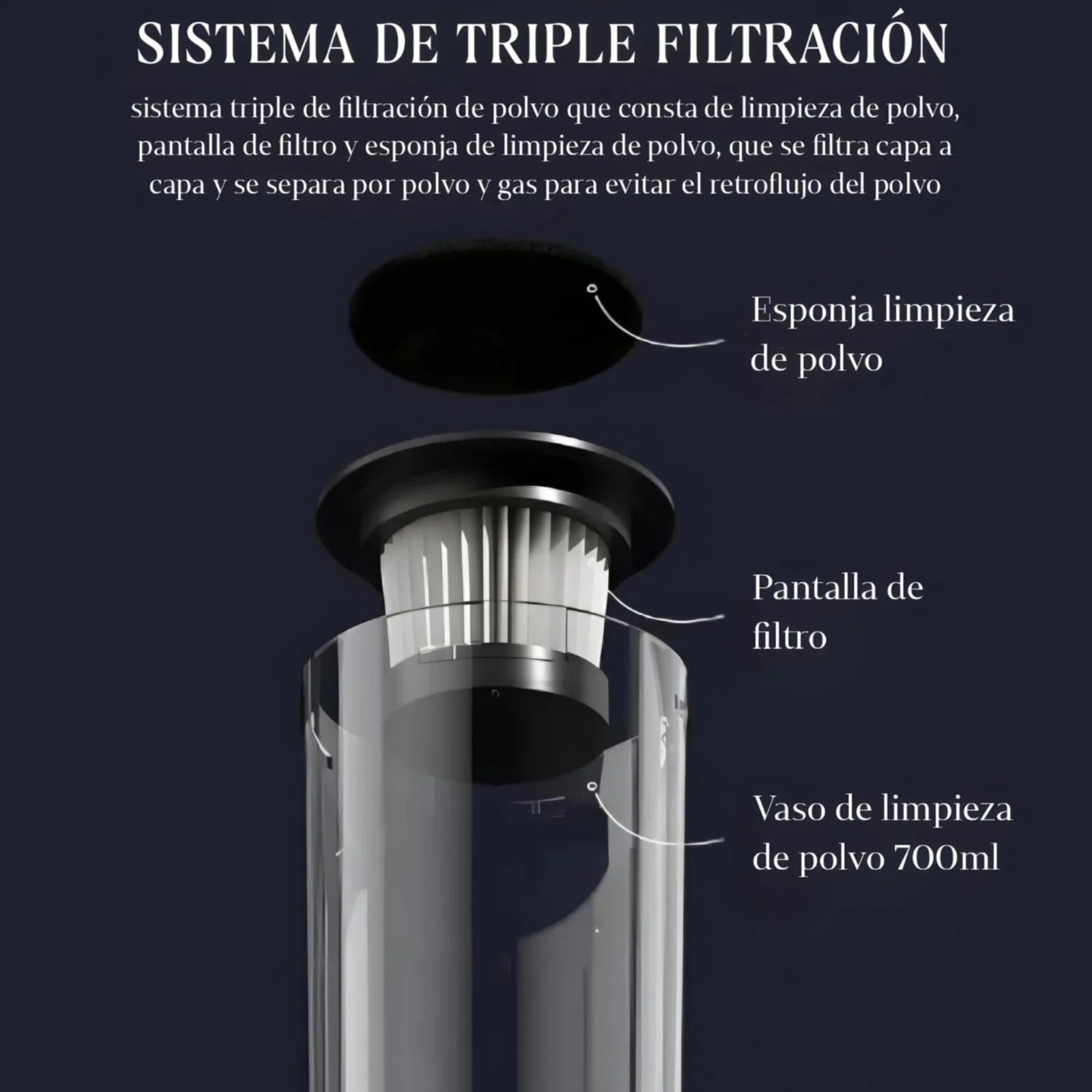 SISTEMA DE TRIPLE FILTRACIÓN

sistema triple de filtración de polvo que consta de limpieza de polvo, pantalla de filtro y esponja de limpieza de polvo, que se filtra capa a capa y se separa por polvo y gas para evitar el retroflujo del polvo

Esponja limpieza de polvo

Pantalla de filtro

Vaso de limpieza de polvo 700ml